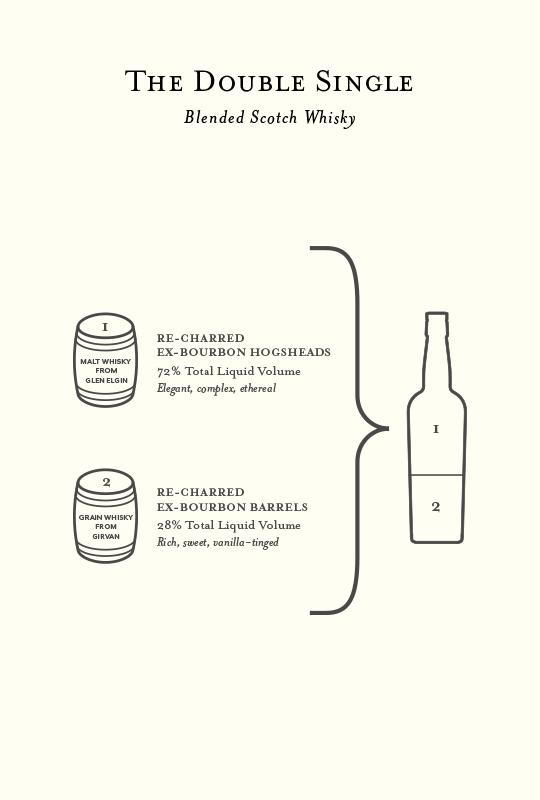 THE DOUBLE SINGLE
Blended Scotch Whisky

1
MALT WHISKY FROM GLEN ELGIN

RE-CHARRED EX-BOURBON HOGSHEADS
72% Total Liquid Volume
Elegant, complex, ethereal

2
GRAIN WHISKY FROM GIRVAN

RE-CHARRED EX-BOURBON BARRELS
28% Total Liquid Volume
Rich, sweet, vanilla-tinged

1
2